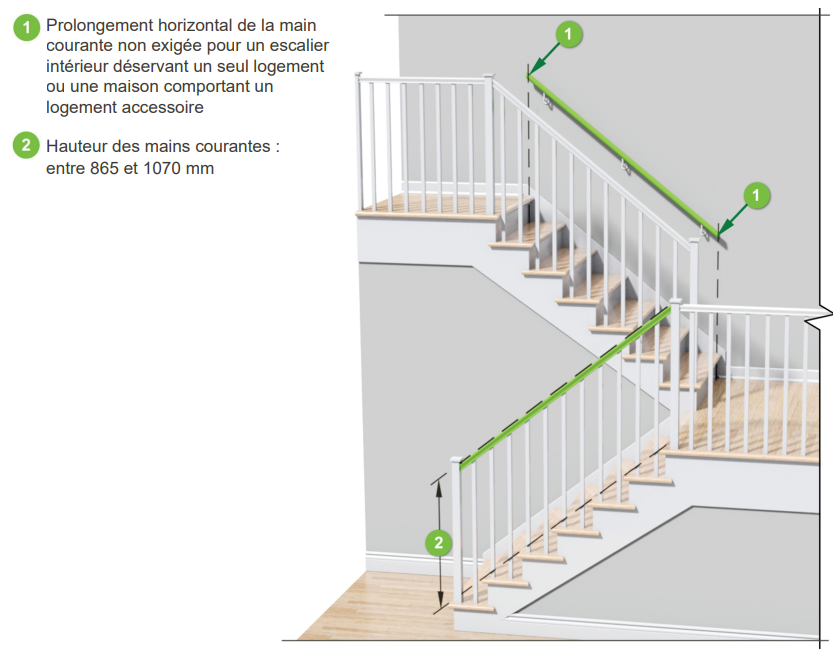 1 Prolongement horizontal de la main courante non exigée pour un escalier intérieur déservant un seul logement ou une maison comportant un logement accessoire

2 Hauteur des mains courantes : entre 865 et 1070 mm

1

1

2