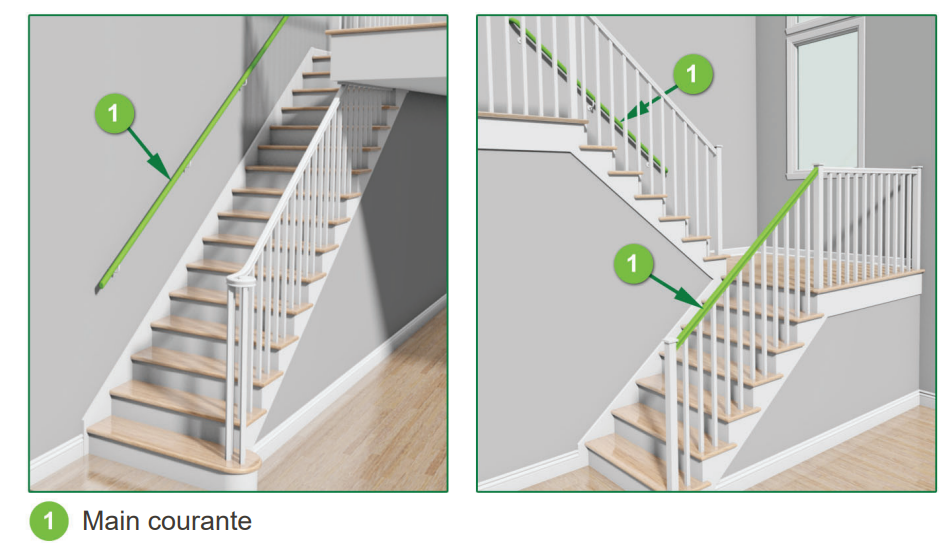 1

1

1

1 Main courante